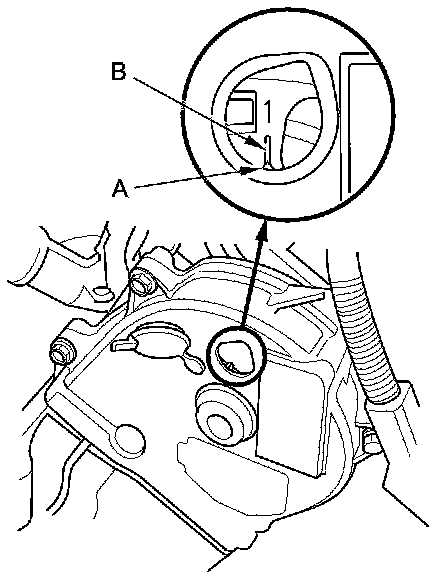 B
1
A