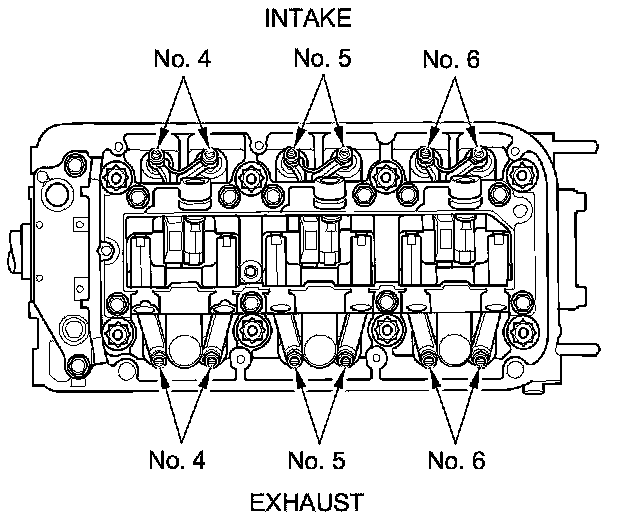 INTAKE

No. 4 No. 5 No. 6

No. 4 No. 5 No. 6

EXHAUST