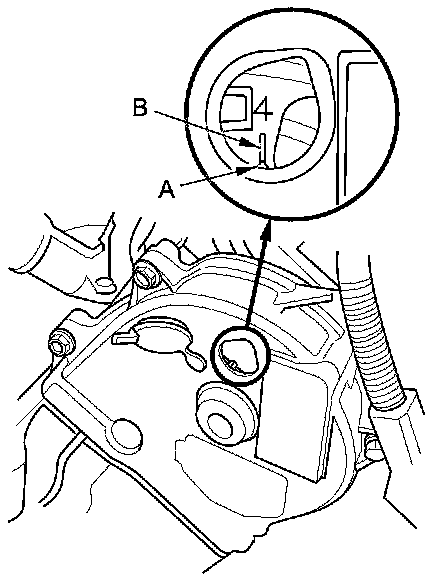 B
4
A