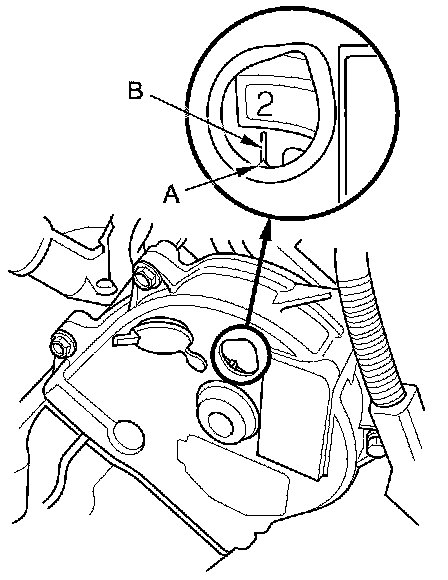 B
2
A