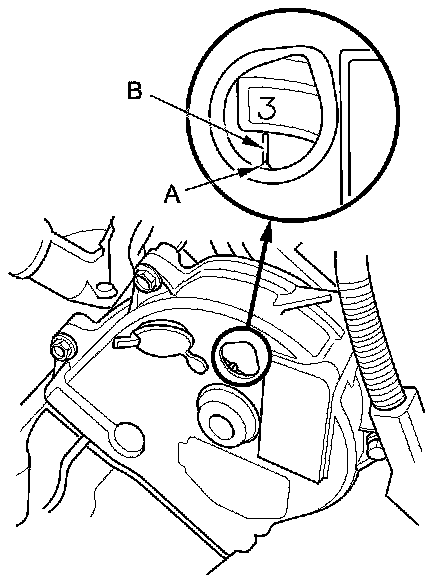 B
3
A