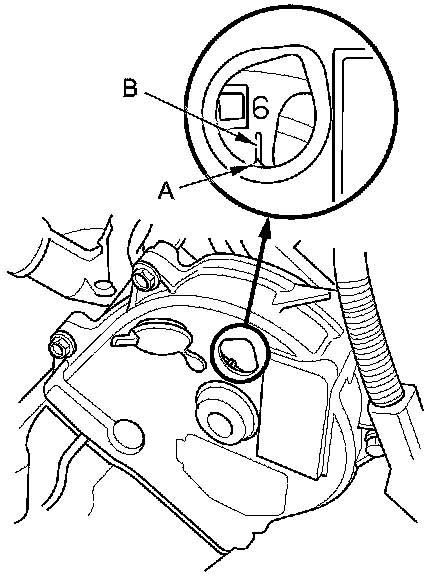 B
6
A