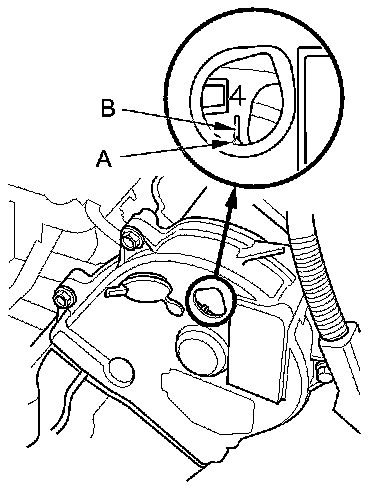 4
B
A