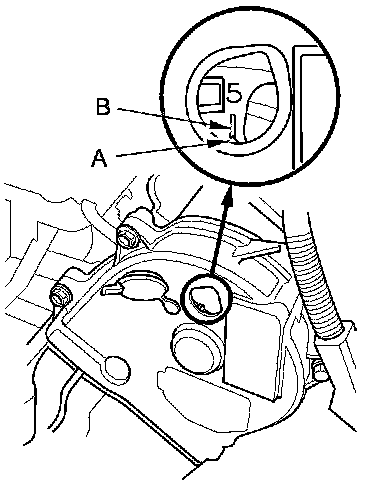 5
B
A