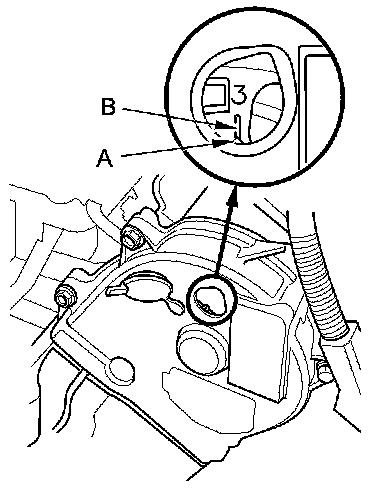 3
B
A