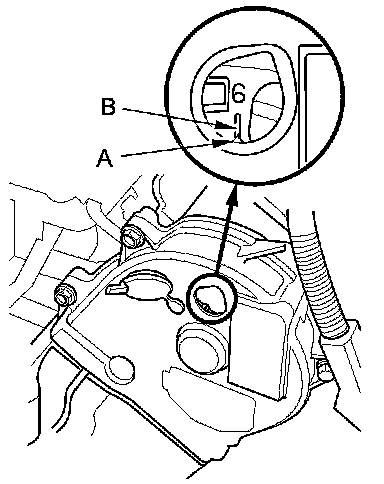 6
B
A