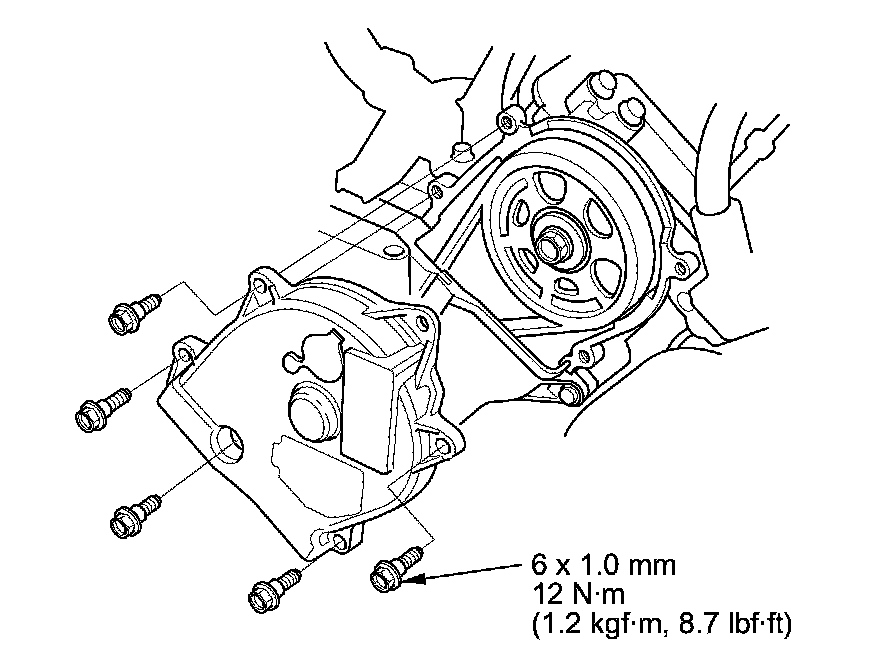 6 x 1.0 mm
12 N·m
(1.2 kgf·m, 8.7 lbf·ft)