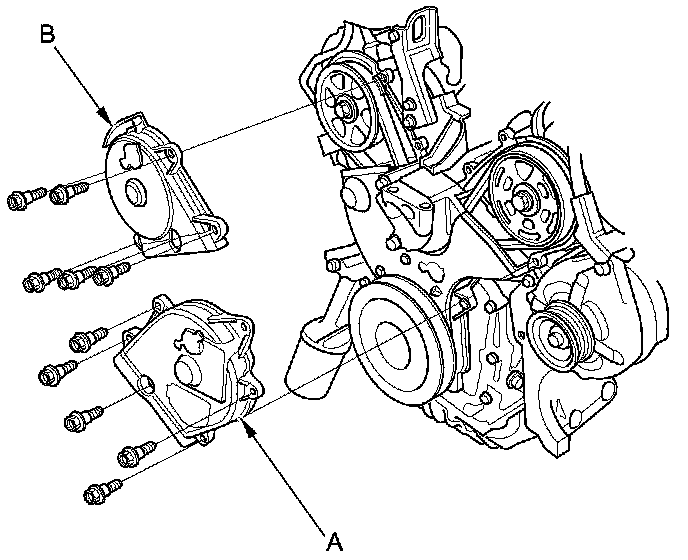 B

A