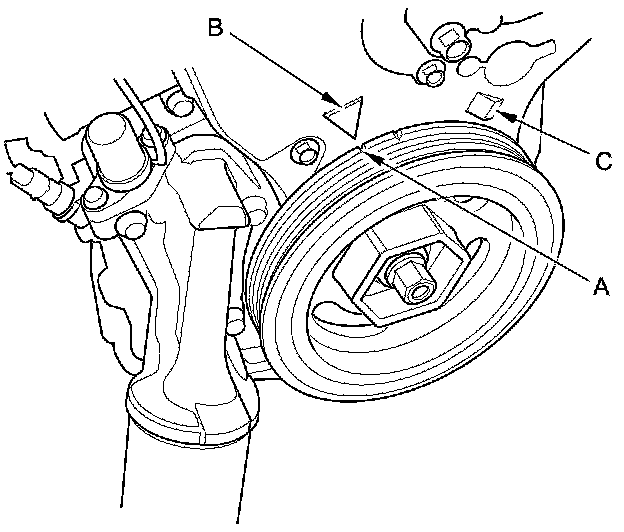 B
C
A