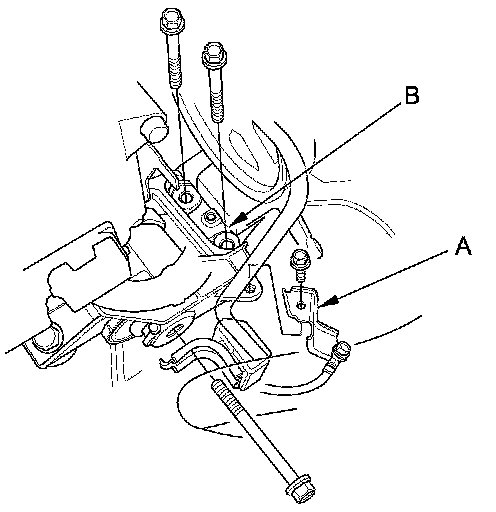 B
A