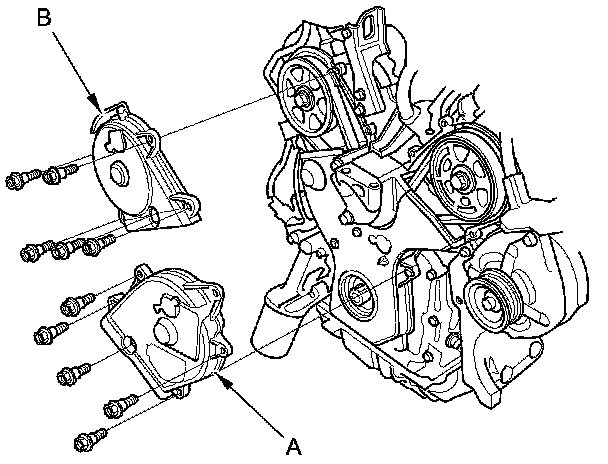 B

A