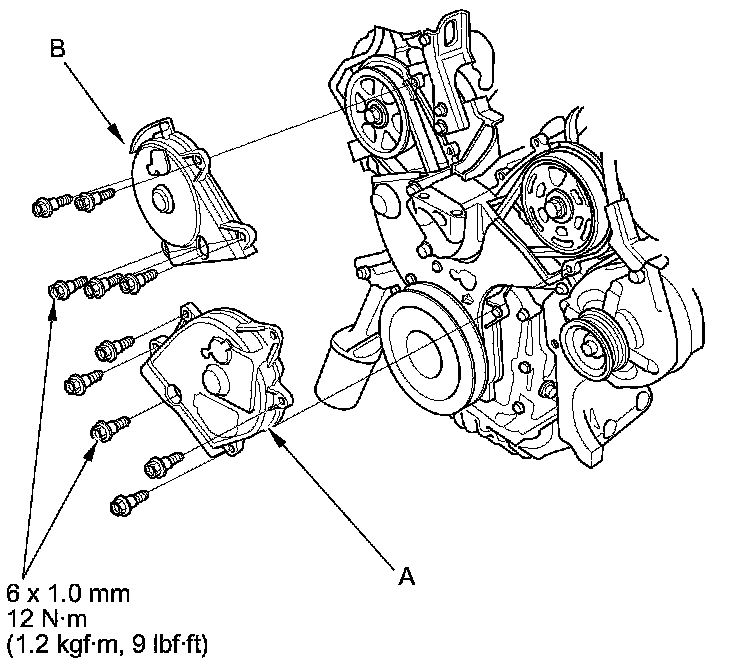 B

A

6 x 1.0 mm
12 N·m
(1.2 kgf·m, 9 lbf·ft)