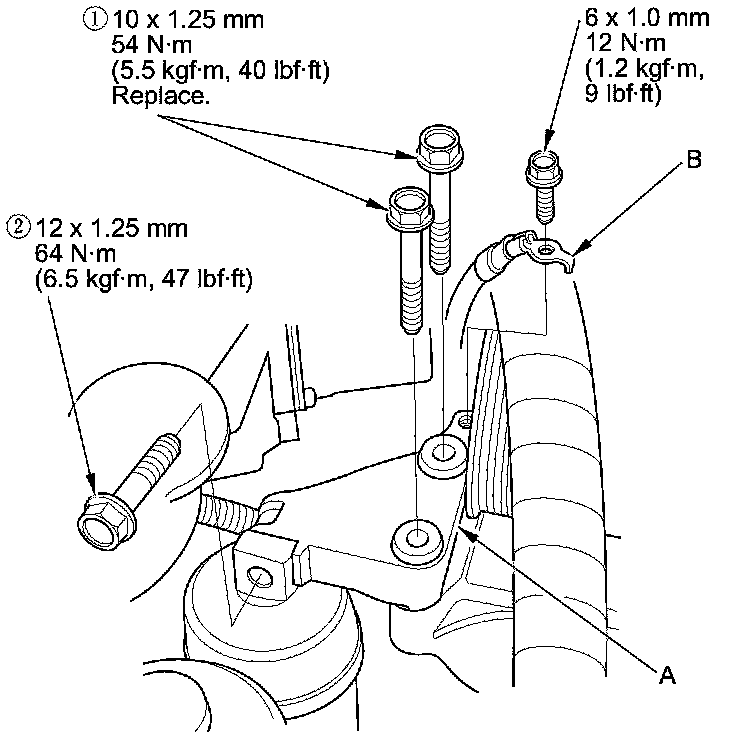 ① 10 x 1.25 mm
54 N·m
(5.5 kgf·m, 40 lbf·ft)
Replace.

6 x 1.0 mm
12 N·m
(1.2 kgf·m,
9 lbf·ft)

B

② 12 x 1.25 mm
64 N·m
(6.5 kgf·m, 47 lbf·ft)

A