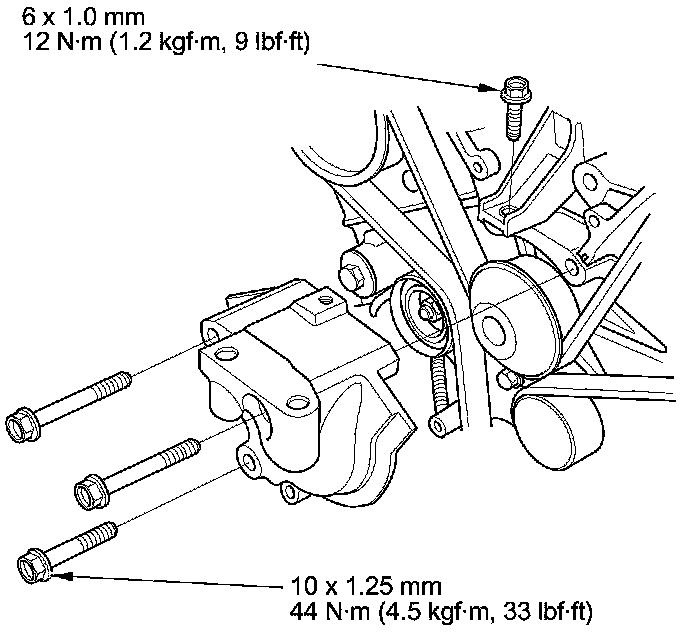 6 x 1.0 mm
12 N·m (1.2 kgf·m, 9 lbf·ft)

10 x 1.25 mm
44 N·m (4.5 kgf·m, 33 lbf·ft)