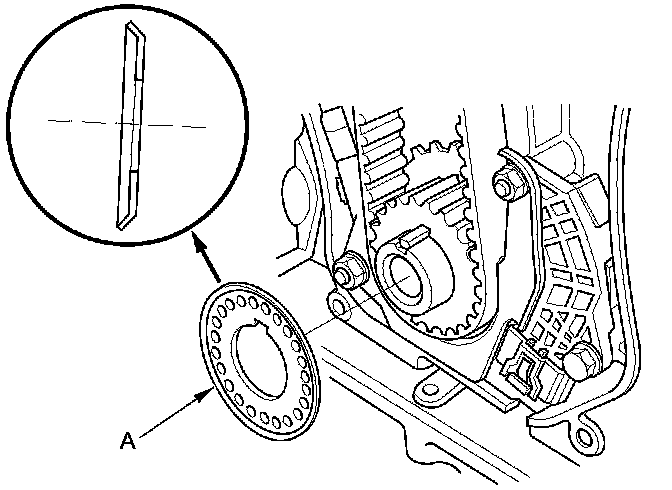 A