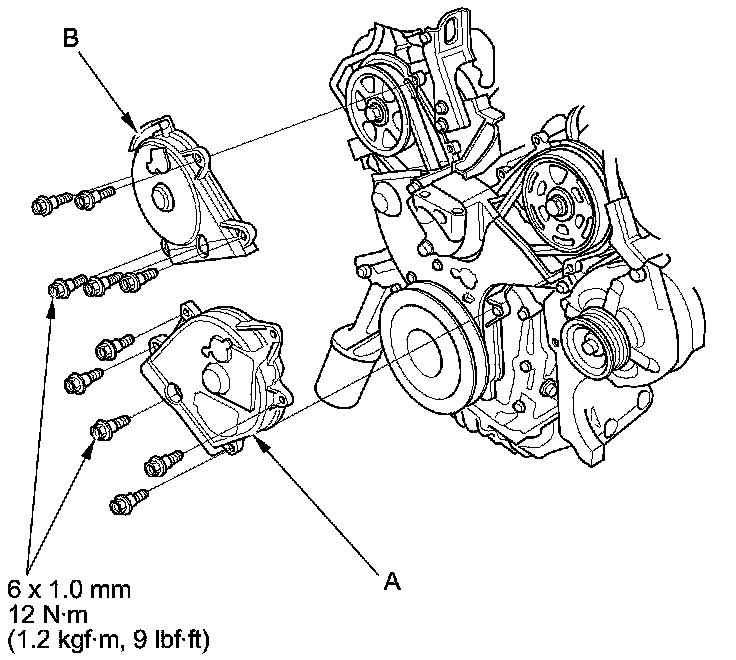 B

A

6 x 1.0 mm
12 N·m
(1.2 kgf·m, 9 lbf·ft)