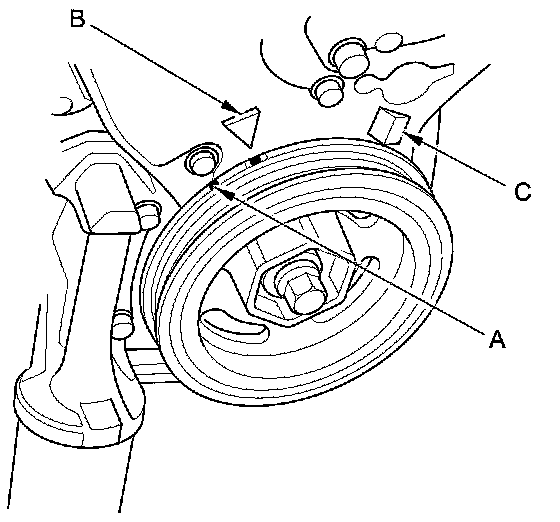 B
C
A