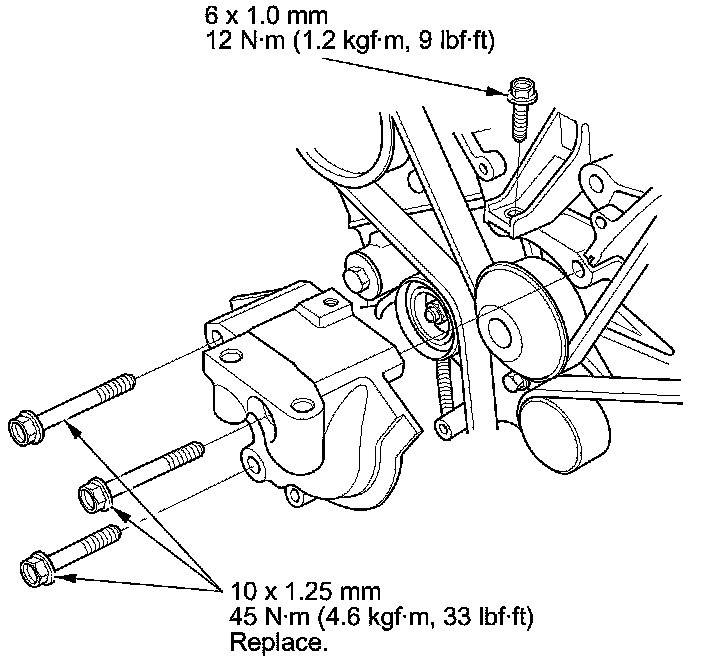 6 x 1.0 mm
12 N·m (1.2 kgf·m, 9 lbf·ft)

10 x 1.25 mm
45 N·m (4.6 kgf·m, 33 lbf·ft)
Replace.