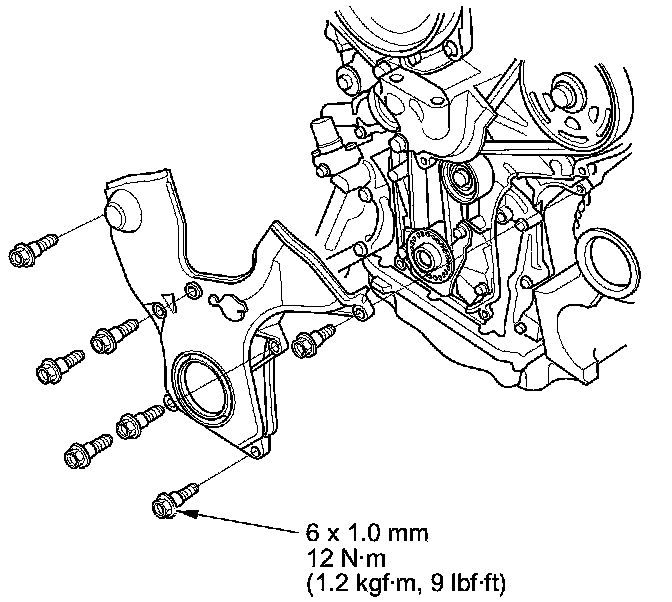 6 x 1.0 mm
12 N·m
(1.2 kgf·m, 9 lbf·ft)