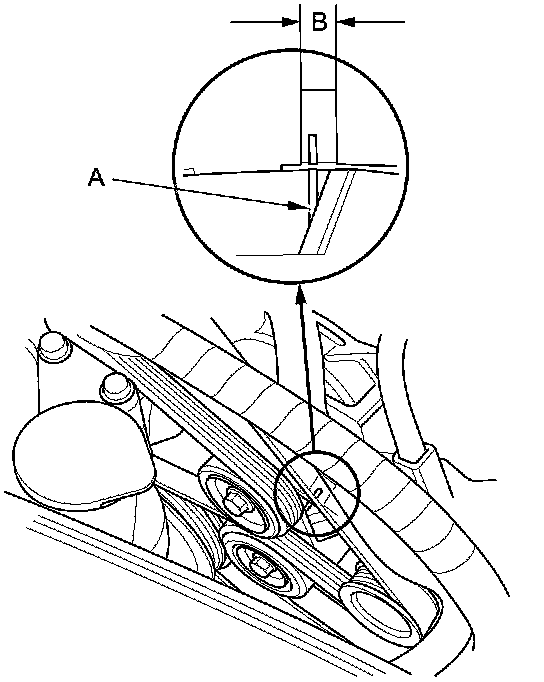 B
A