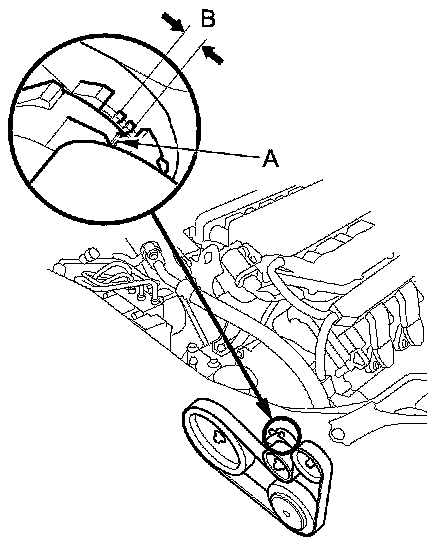 B
A