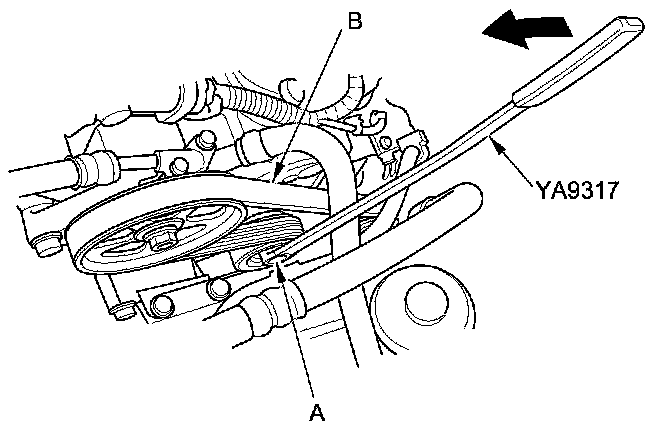 B
YA9317
A