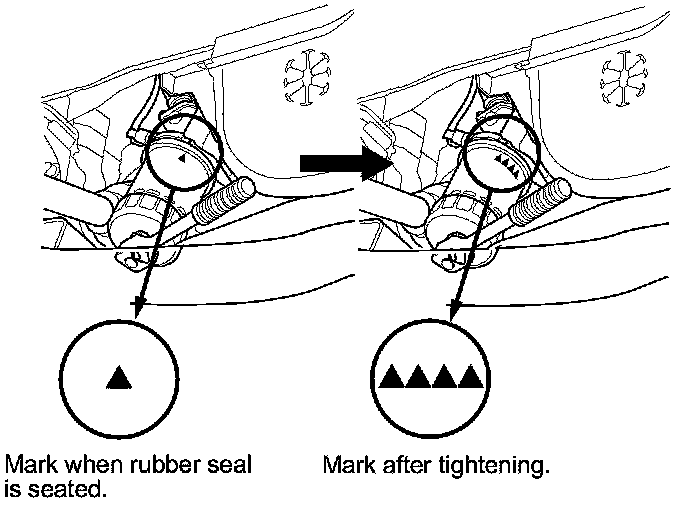 Mark when rubber seal is seated.

Mark after tightening.