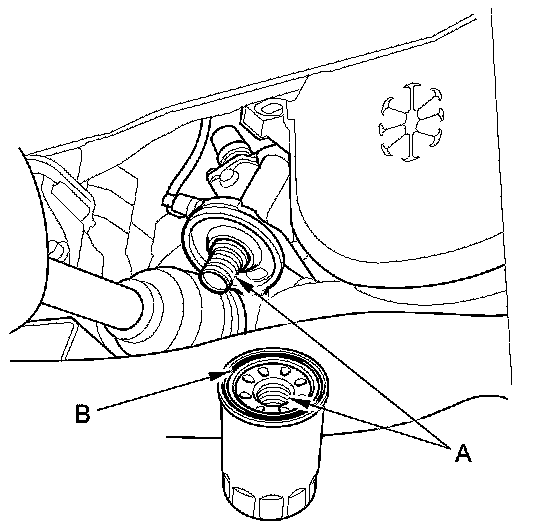 B

A