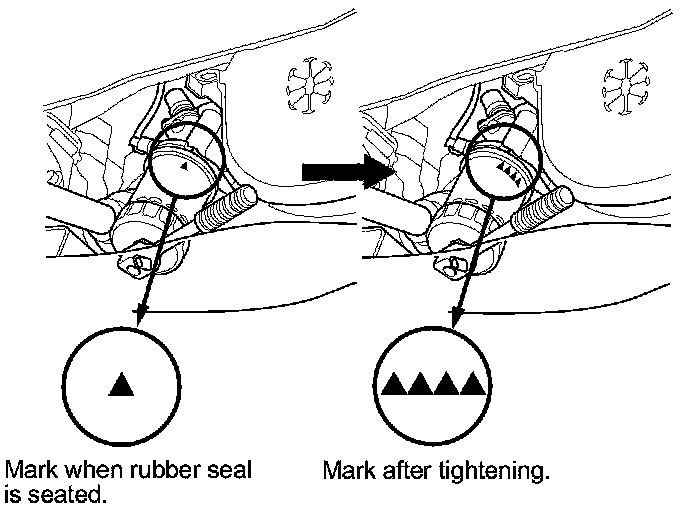 Mark when rubber seal is seated.

Mark after tightening.