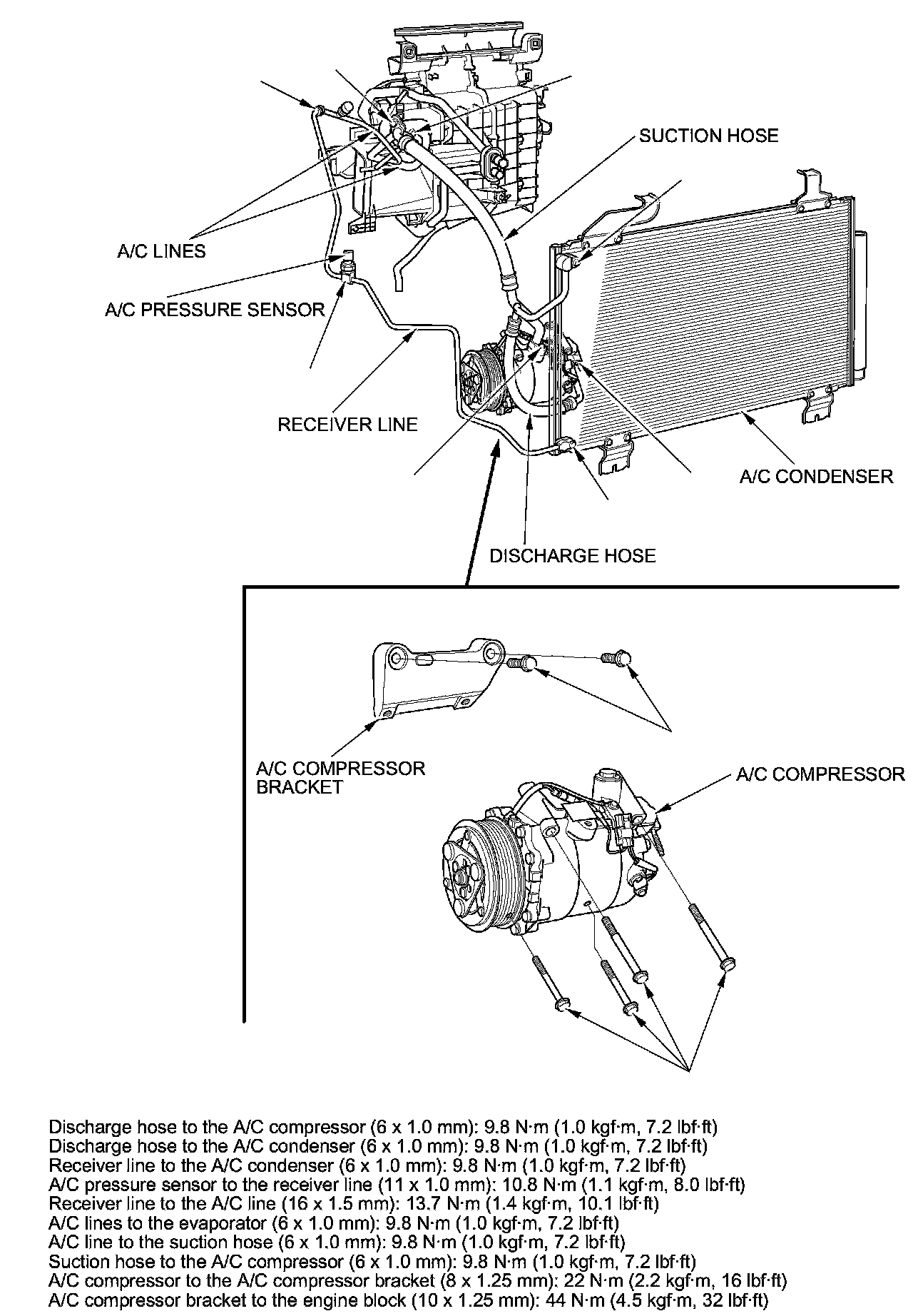 SUCTION HOSE

A/C LINES

A/C PRESSURE SENSOR

RECEIVER LINE

A/C CONDENSER

DISCHARGE HOSE

A/C COMPRESSOR BRACKET

A/C COMPRESSOR

Discharge hose to the A/C compressor (6 x 1.0 mm): 9.8 N·m (1.0 kgf·m, 7.2 lbf·ft)
Discharge hose to the A/C condenser (6 x 1.0 mm): 9.8 N·m (1.0 kgf·m, 7.2 lbf·ft)
Receiver line to the A/C condenser (6 x 1.0 mm): 9.8 N·m (1.0 kgf·m, 7.2 lbf·ft)
A/C pressure sensor to the receiver line (11 x 1.0 mm): 10.8 N·m (1.1 kgf·m, 8.0 lbf·ft)
Receiver line to the A/C line (16 x 1.5 mm): 13.7 N·m (1.4 kgf·m, 10.1 lbf·ft)
A/C lines to the evaporator (6 x 1.0 mm): 9.8 N·m (1.0 kgf·m, 7.2 lbf·ft)
A/C line to the suction hose (6 x 1.0 mm): 9.8 N·m (1.0 kgf·m, 7.2 lbf·ft)
Suction hose to the A/C compressor (6 x 1.0 mm): 9.8 N·m (1.0 kgf·m, 7.2 lbf·ft)
A/C compressor to the A/C compressor bracket (8 x 1.25 mm): 22 N·m (2.2 kgf·m, 16 lbf·ft)
A/C compressor bracket to the engine block (10 x 1.25 mm): 44 N·m (4.5 kgf·m, 32 lbf·ft)