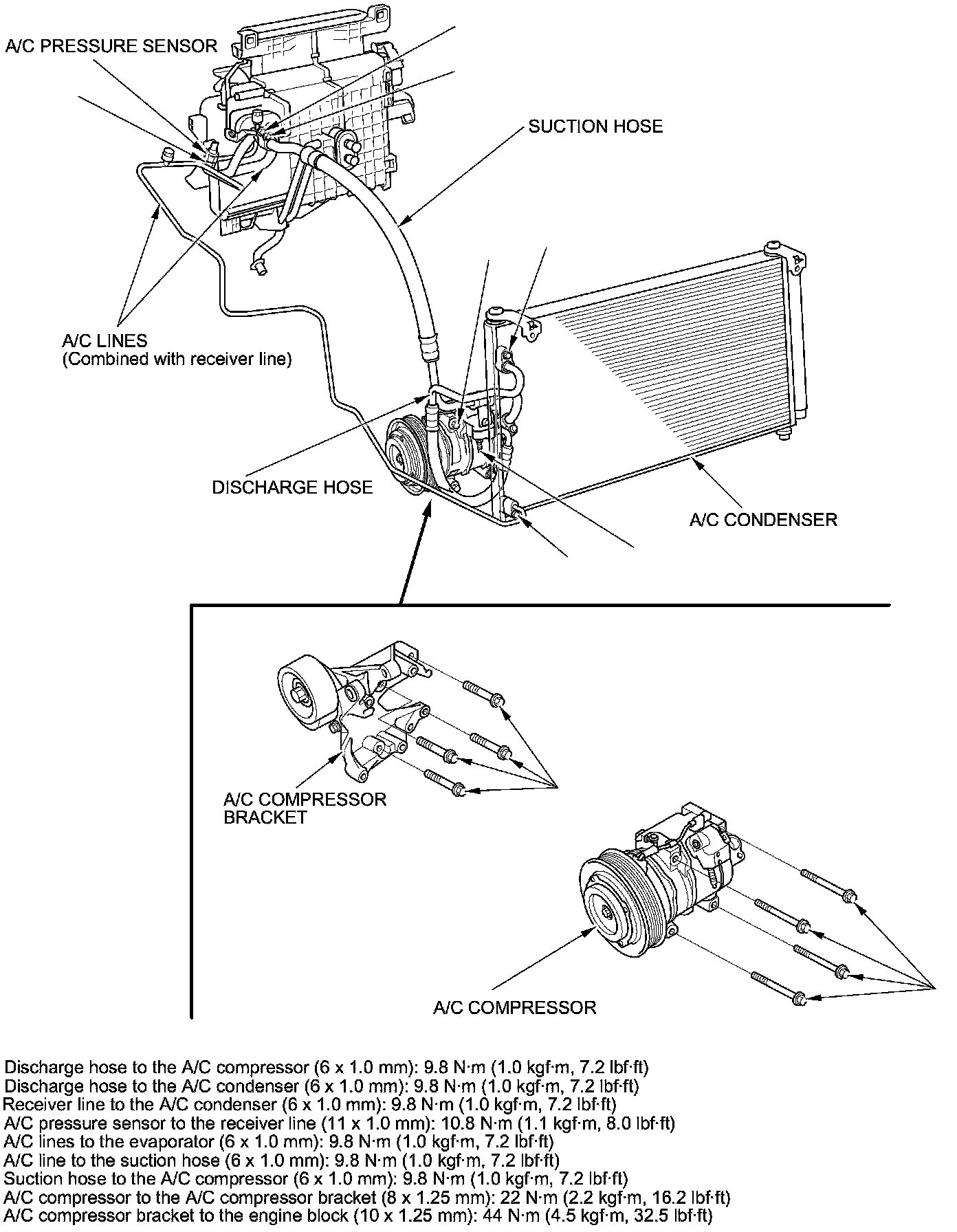 A/C PRESSURE SENSOR

SUCTION HOSE

A/C LINES
(Combined with receiver line)

DISCHARGE HOSE

A/C CONDENSER

A/C COMPRESSOR
BRACKET

A/C COMPRESSOR

Discharge hose to the A/C compressor (6 x 1.0 mm): 9.8 N·m (1.0 kgf·m, 7.2 lbf·ft)
Discharge hose to the A/C condenser (6 x 1.0 mm): 9.8 N·m (1.0 kgf·m, 7.2 lbf·ft)
Receiver line to the A/C condenser (6 x 1.0 mm): 9.8 N·m (1.0 kgf·m, 7.2 lbf·ft)
A/C pressure sensor to the receiver line (11 x 1.0 mm): 10.8 N·m (1.1 kgf·m, 8.0 lbf·ft)
A/C lines to the evaporator (6 x 1.0 mm): 9.8 N·m (1.0 kgf·m, 7.2 lbf·ft)
A/C line to the suction hose (6 x 1.0 mm): 9.8 N·m (1.0 kgf·m, 7.2 lbf·ft)
Suction hose to the A/C compressor (6 x 1.0 mm): 9.8 N·m (1.0 kgf·m, 7.2 lbf·ft)
A/C compressor to the A/C compressor bracket (8 x 1.25 mm): 22 N·m (2.2 kgf·m, 16.2 lbf·ft)
A/C compressor bracket to the engine block (10 x 1.25 mm): 44 N·m (4.5 kgf·m, 32.5 lbf·ft)