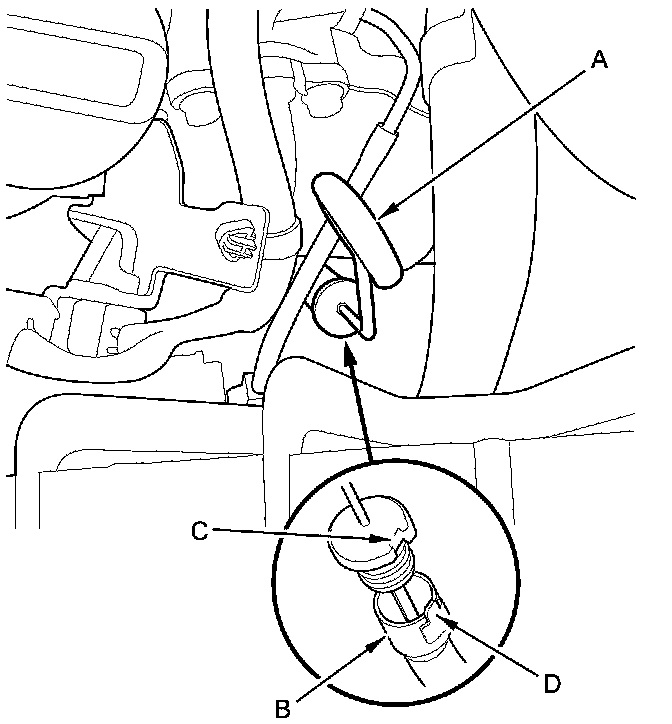 A
C
B
D