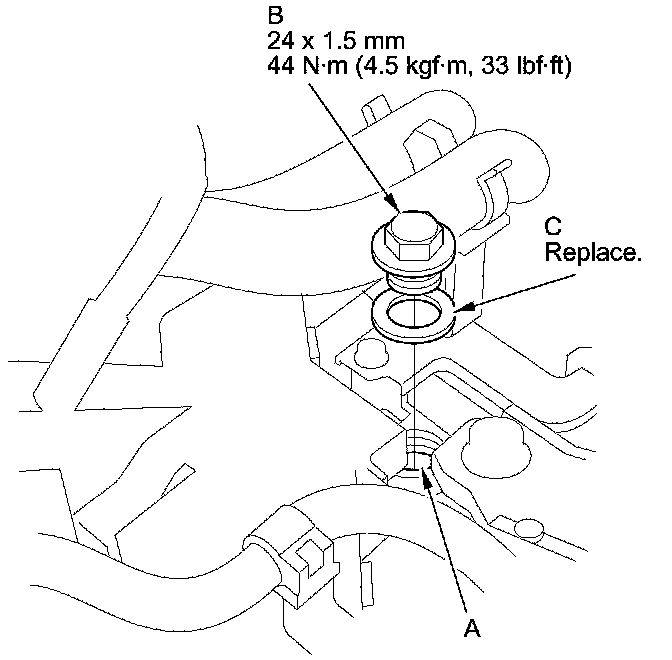 B
24 x 1.5 mm
44 N·m (4.5 kgf·m, 33 lbf·ft)

C
Replace.

A