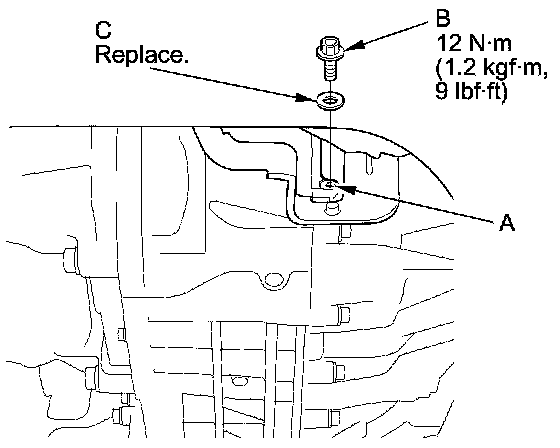 C
Replace.

B
12 N·m
(1.2 kgf·m,
9 lbf·ft)

A