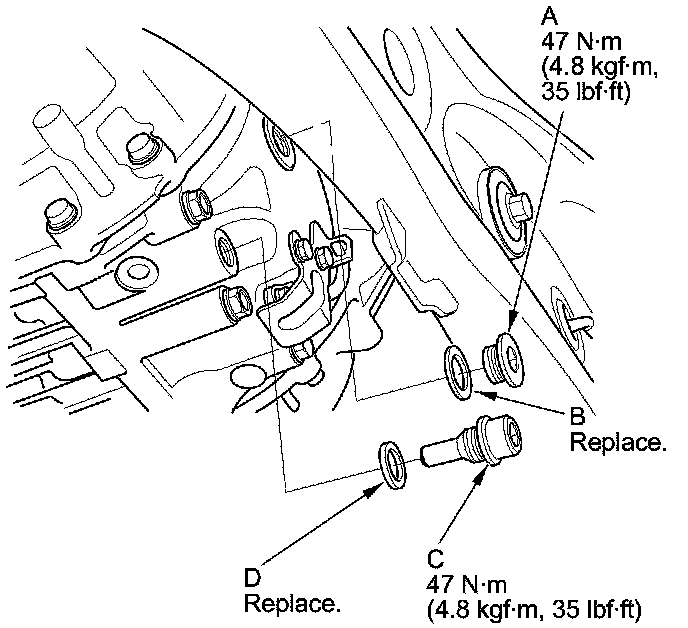 A
47 N·m
(4.8 kgf·m,
35 lbf·ft)

B
Replace.

C
47 N·m
(4.8 kgf·m, 35 lbf·ft)

D
Replace.