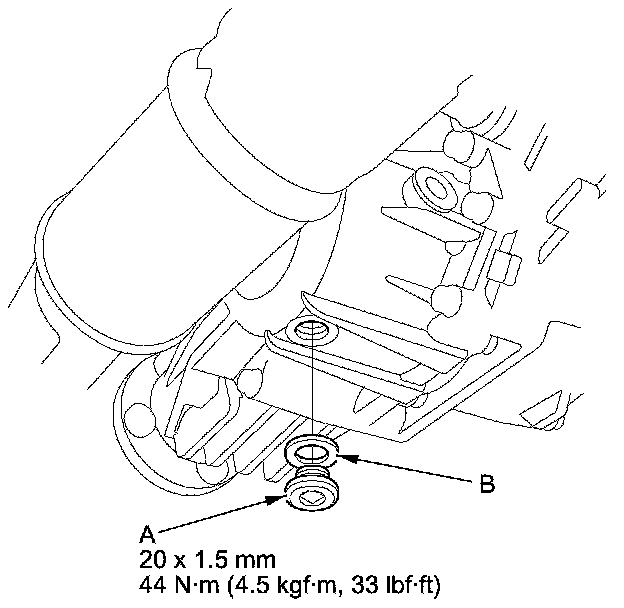 B

A
20 x 1.5 mm
44 N·m (4.5 kgf·m, 33 lbf·ft)