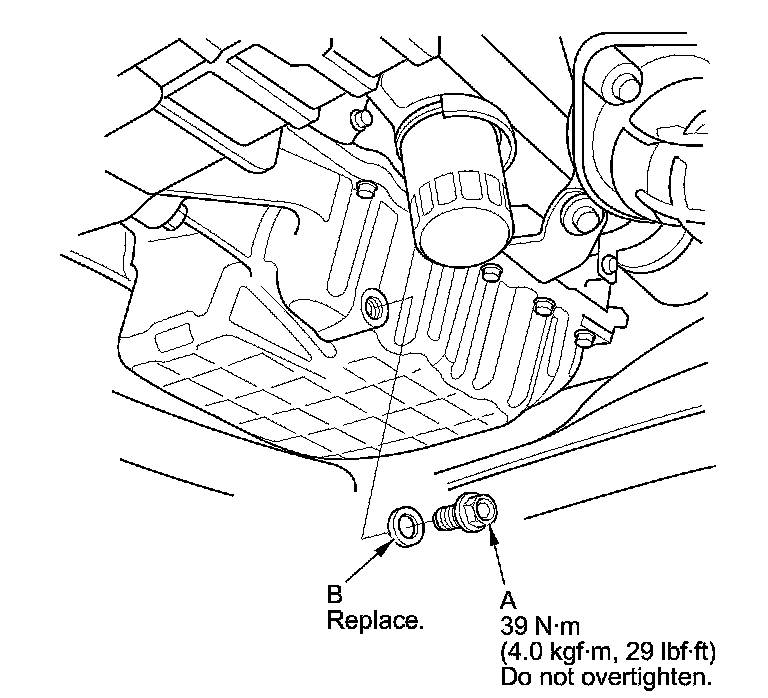 B
Replace.

A
39 N·m
(4.0 kgf·m, 29 lbf·ft)
Do not overtighten.