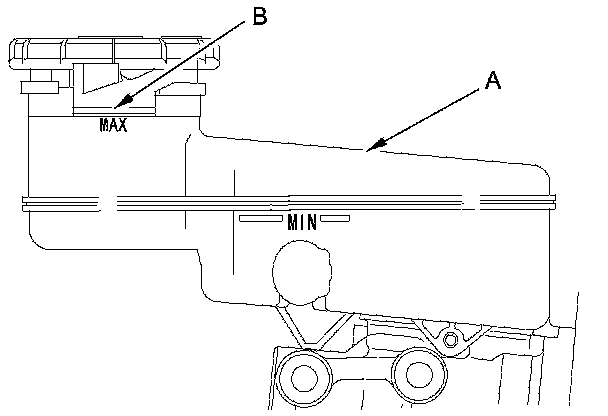 B
A
MAX
MIN