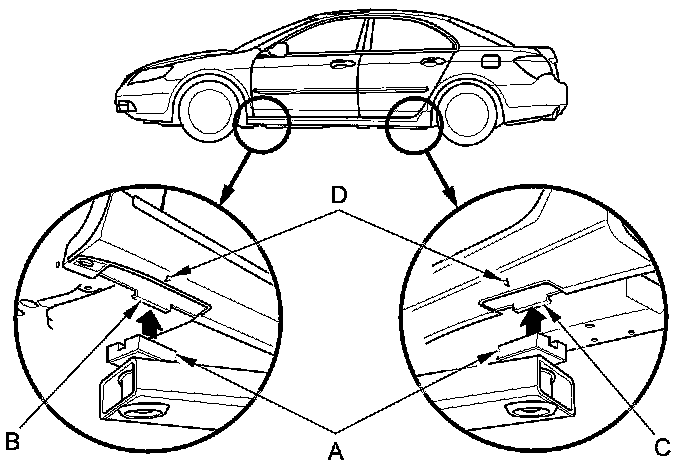 D
B
A
C