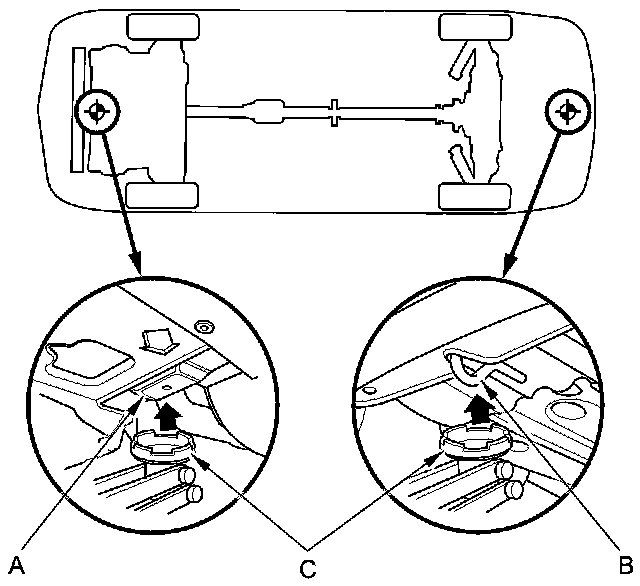 A
C
B