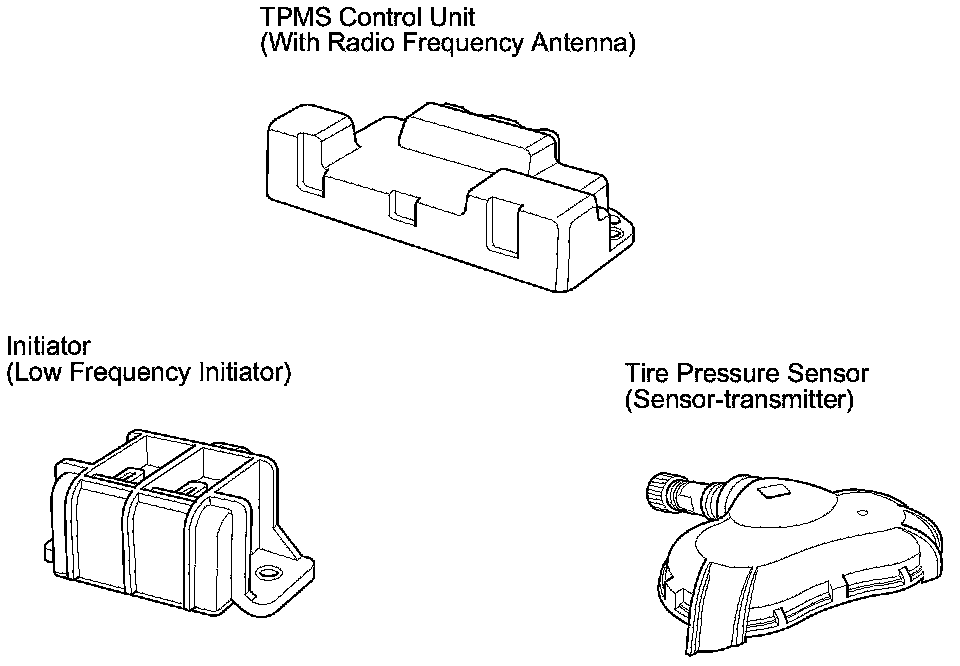 TPMS Control Unit
(With Radio Frequency Antenna)

Initiator
(Low Frequency Initiator)

Tire Pressure Sensor
(Sensor-transmitter)