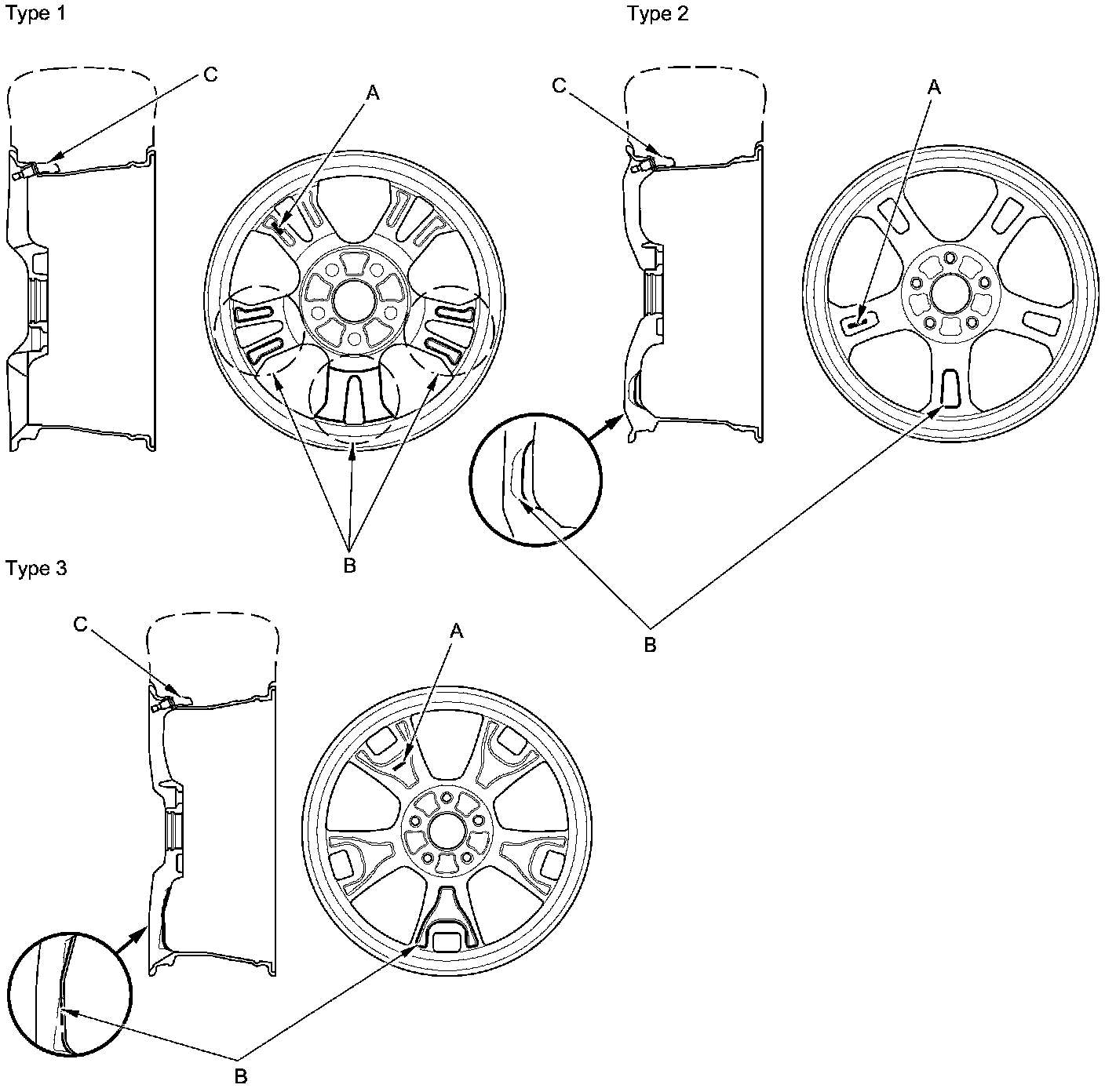 Type 1

C

A

B

Type 2

C

A

B

Type 3

C

A

B