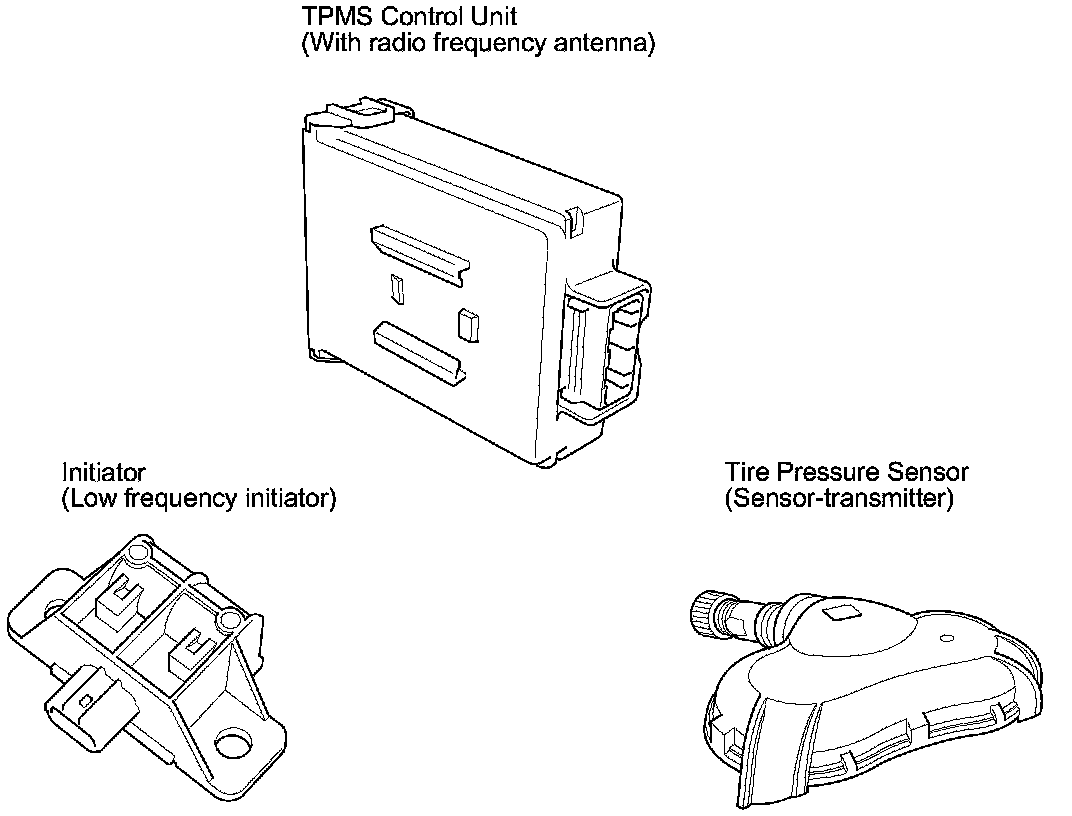 TPMS Control Unit
(With radio frequency antenna)

Initiator
(Low frequency initiator)

Tire Pressure Sensor
(Sensor-transmitter)