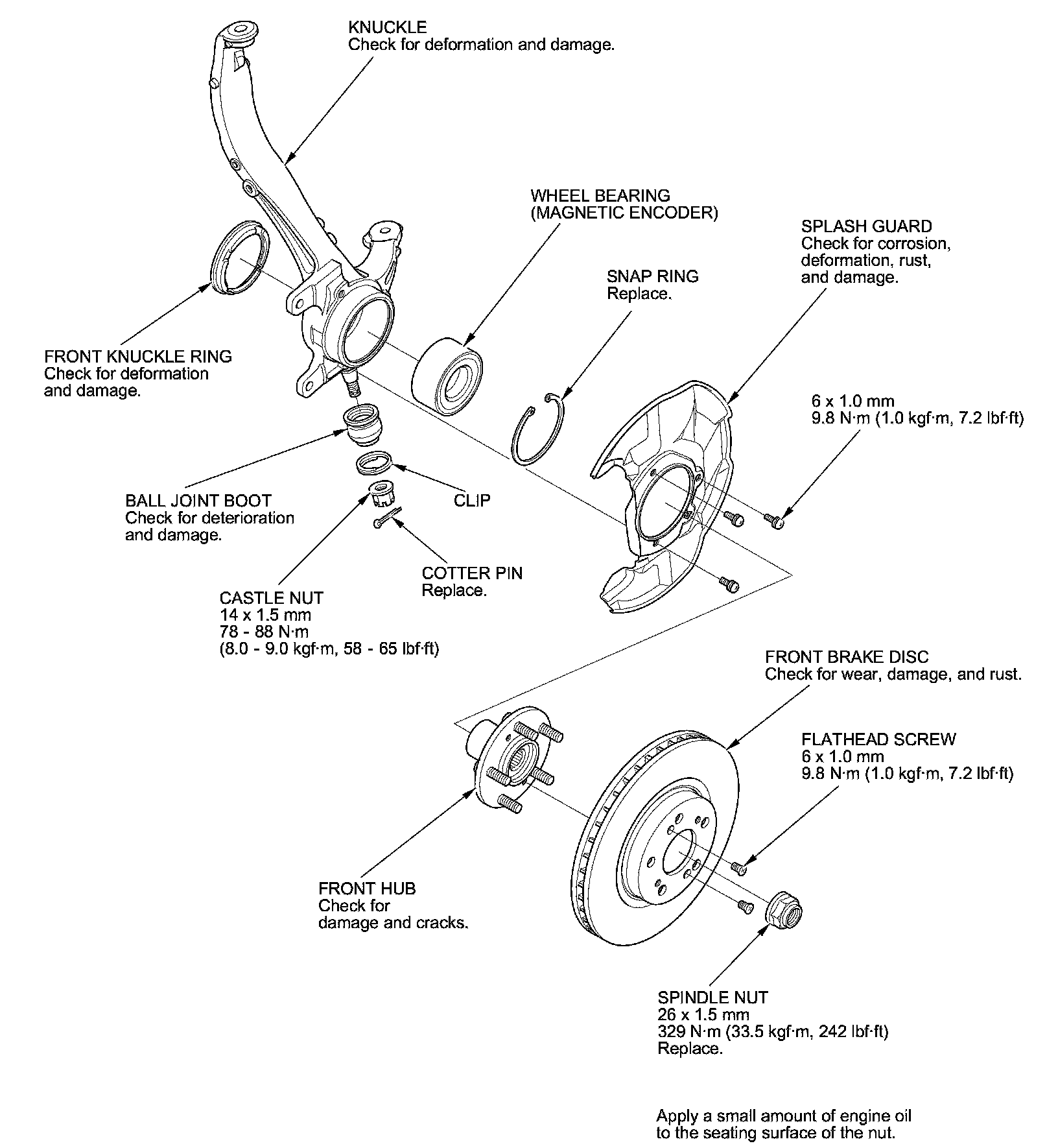 KNUCKLE
Check for deformation and damage.

WHEEL BEARING
(MAGNETIC ENCODER)

SPLASH GUARD
Check for corrosion, deformation, rust, and damage.

SNAP RING
Replace.

FRONT KNUCKLE RING
Check for deformation and damage.

6 x 1.0 mm
9.8 N·m (1.0 kgf·m, 7.2 lbf·ft)

BALL JOINT BOOT
Check for deterioration and damage.

CLIP

COTTER PIN
Replace.

CASTLE NUT
14 x 1.5 mm
78 - 88 N·m
(8.0 - 9.0 kgf·m, 58 - 65 lbf·ft)

FRONT BRAKE DISC
Check for wear, damage, and rust.

FLATHEAD SCREW
6 x 1.0 mm
9.8 N·m (1.0 kgf·m, 7.2 lbf·ft)

FRONT HUB
Check for damage and cracks.

SPINDLE NUT
26 x 1.5 mm
329 N·m (33.5 kgf·m, 242 lbf·ft)
Replace.

Apply a small amount of engine oil to the seating surface of the nut.