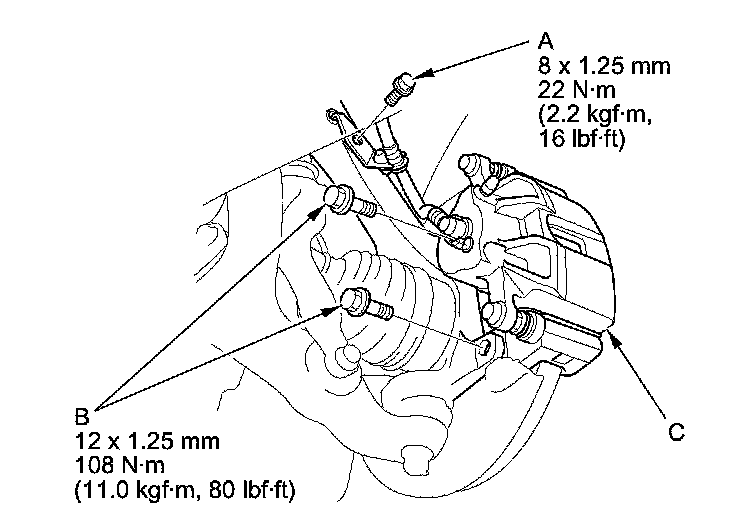 A
8 x 1.25 mm
22 N·m
(2.2 kgf·m,
16 lbf·ft)

B
12 x 1.25 mm
108 N·m
(11.0 kgf·m, 80 lbf·ft)

C