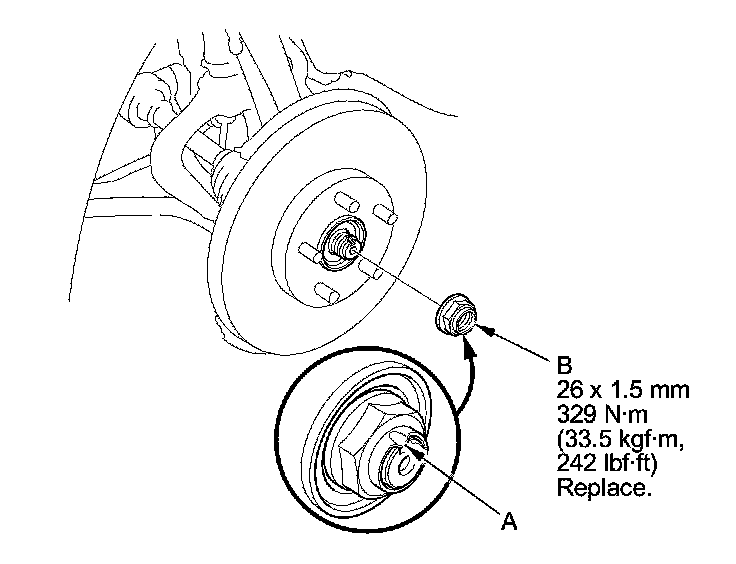 B
26 x 1.5 mm
329 N·m
(33.5 kgf·m,
242 lbf·ft)
Replace.

A