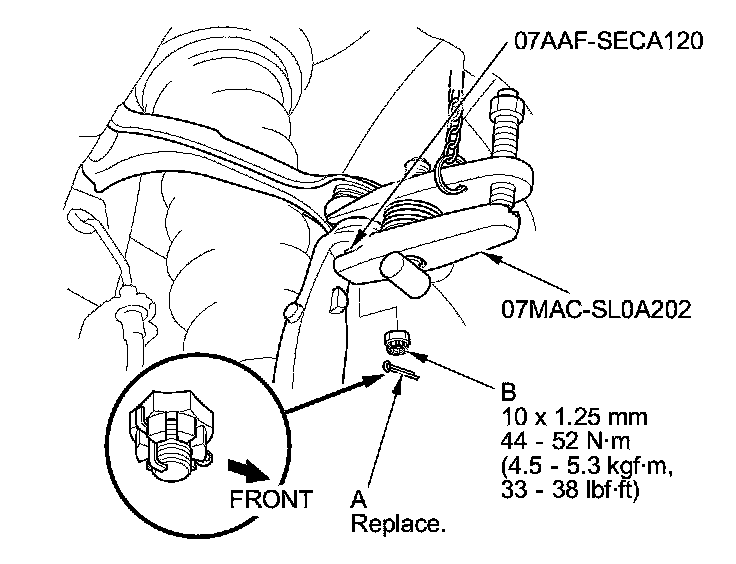 07AAF-SECA120

07MAC-SL0A202

B
10 x 1.25 mm
44 - 52 N·m
(4.5 - 5.3 kgf·m,
33 - 38 lbf·ft)

FRONT

A
Replace.