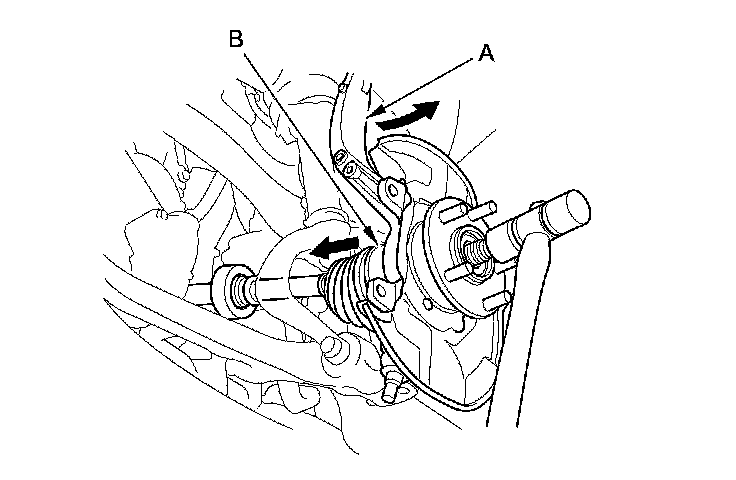 B
A