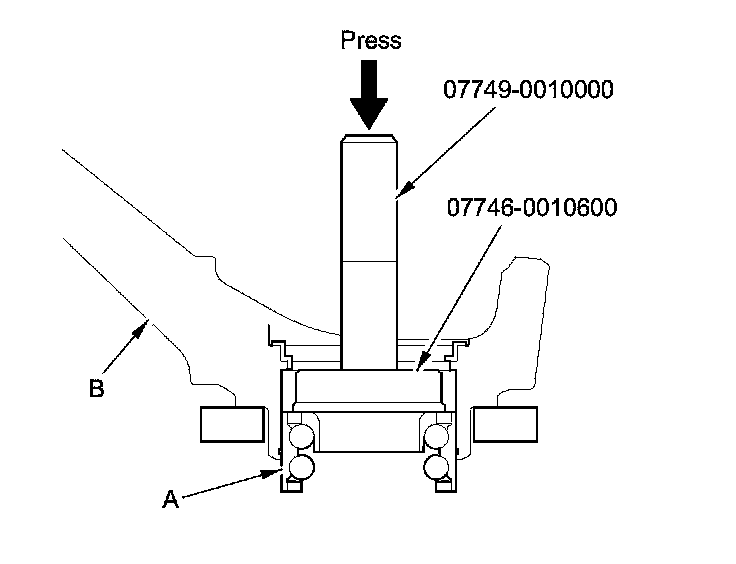 Press

07749-0010000

07746-0010600

B

A