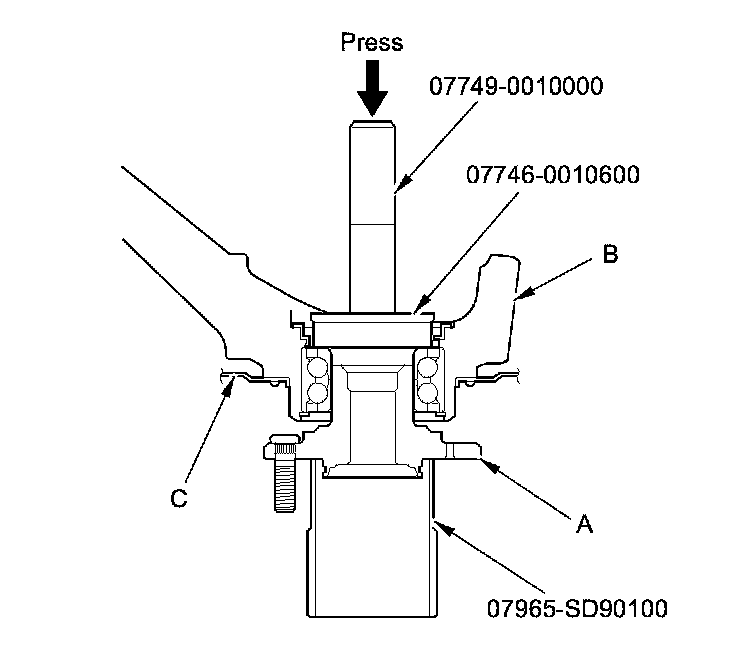 Press

07749-0010000

07746-0010600

B

C

A

07965-SD90100